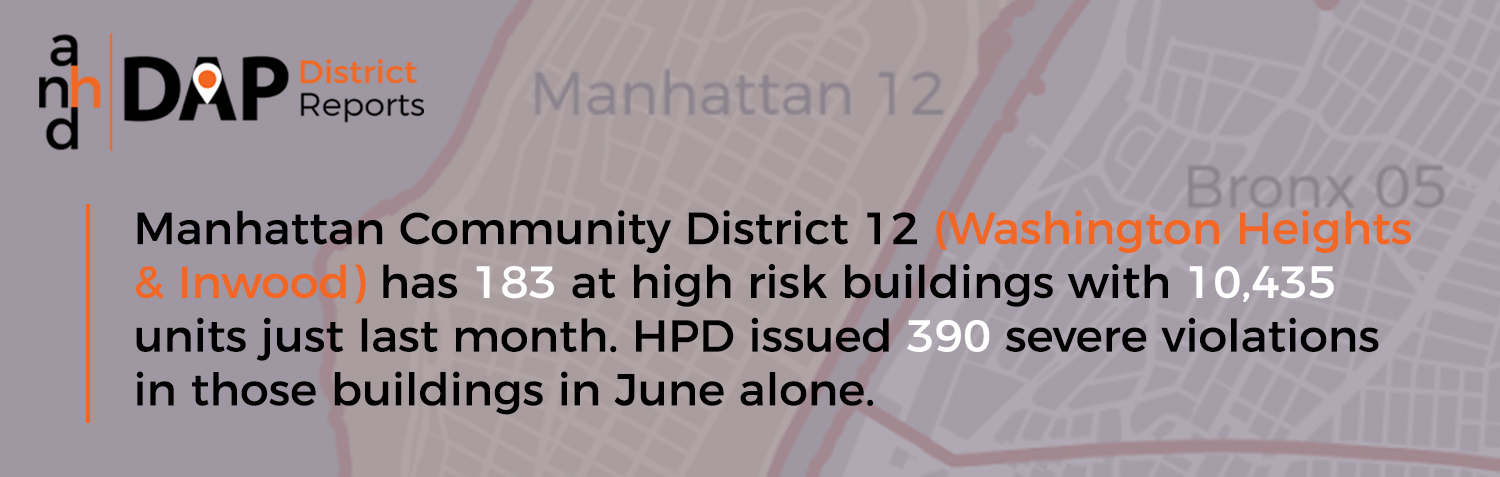 anhd DAP District Reports

Manhattan 12

Bronx 05

Manhattan Community District 12 (Washington Heights & Inwood) has 183 at high risk buildings with 10,435 units just last month. HPD issued 390 severe violations in those buildings in June alone.