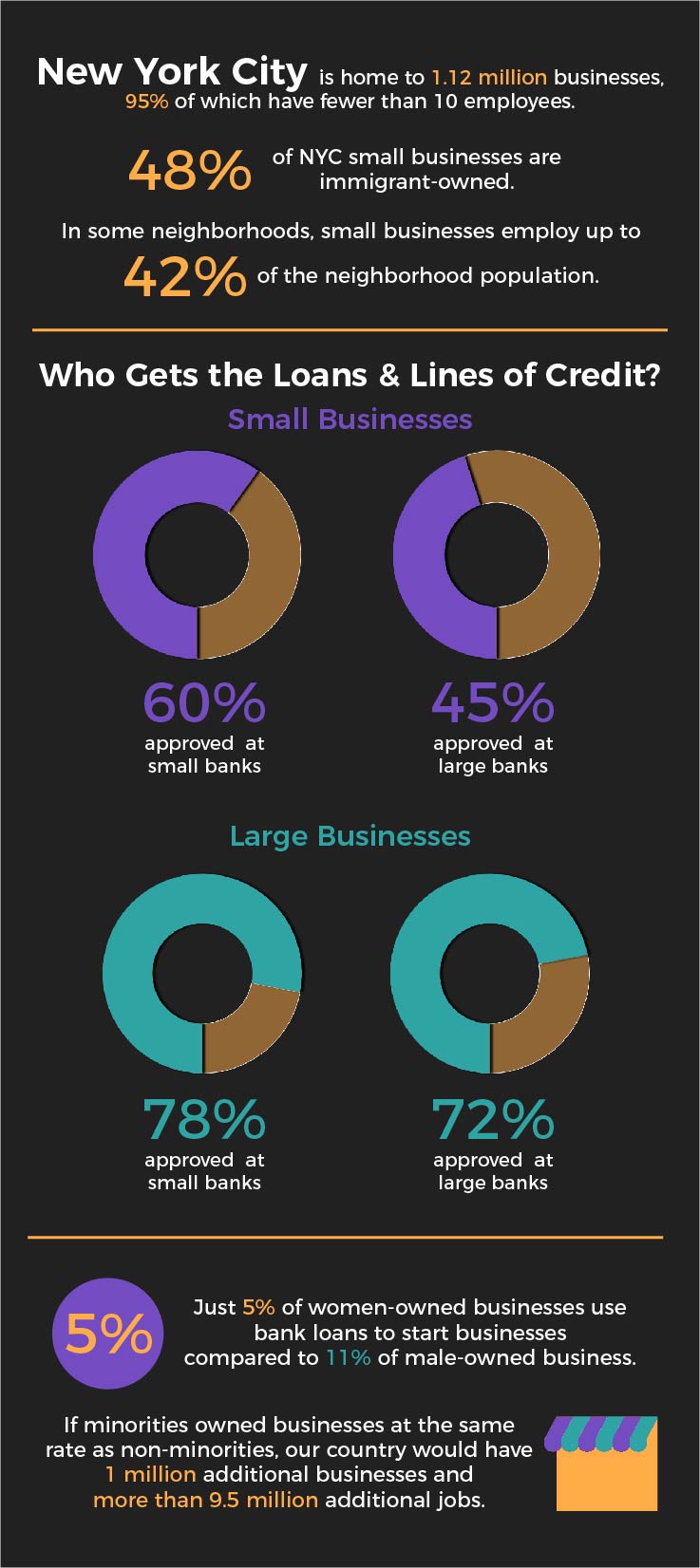 New York City is home to 1.12 million businesses, 95% of which have fewer than 10 employees.

48% of NYC small businesses are immigrant-owned.

In some neighborhoods, small businesses employ up to 42% of the neighborhood population.

Who Gets the Loans & Lines of Credit?

Small Businesses

60% approved at small banks

45% approved at large banks

Large Businesses

78% approved at small banks

72% approved at large banks

5%

Just 5% of women-owned businesses use bank loans to start businesses compared to 11% of male-owned business.

If minorities owned businesses at the same rate as non-minorities, our country would have 1 million additional businesses and more than 9.5 million additional jobs.